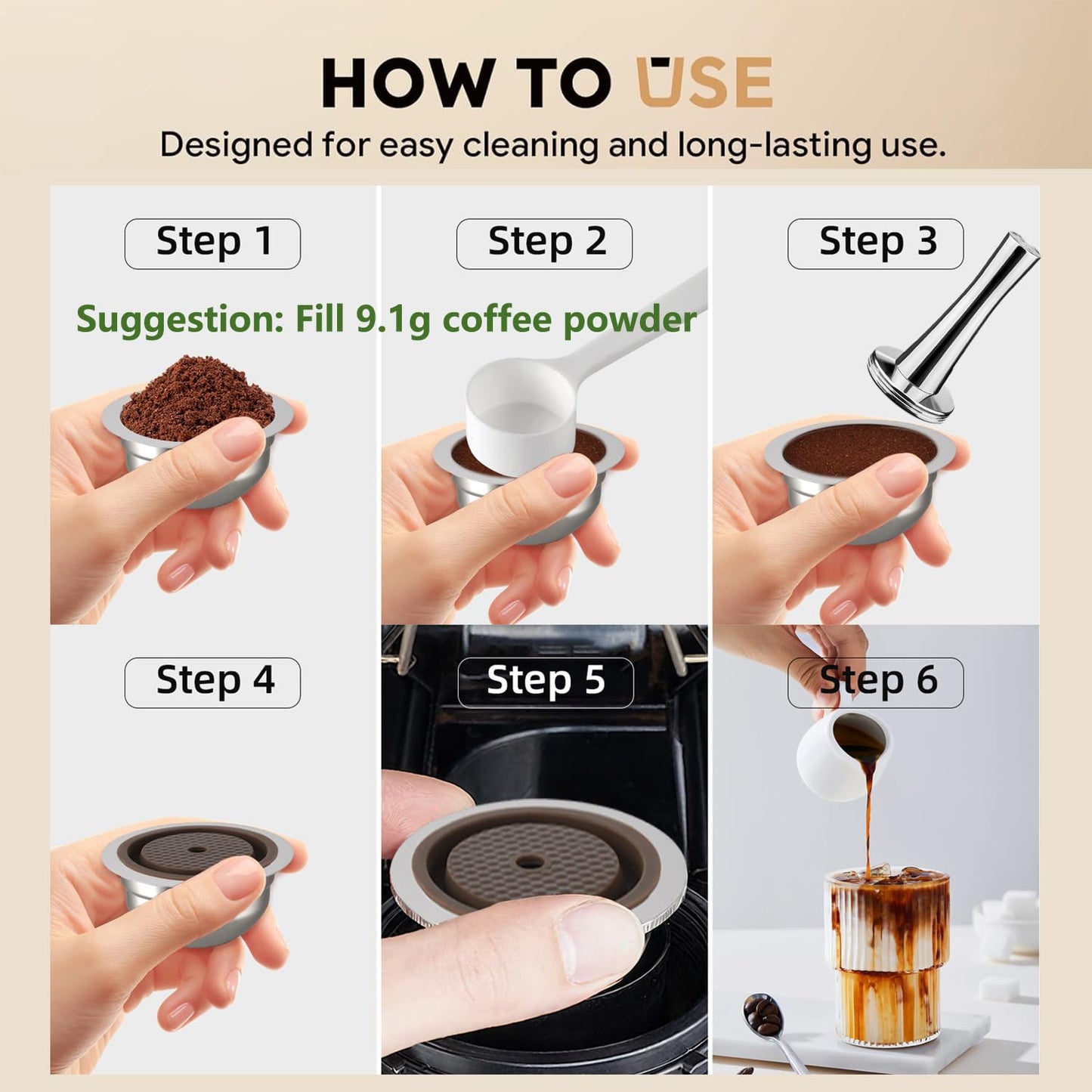 HOW TO USE

Designed for easy cleaning and long-lasting use.

Step 1

Step 2

Step 3

Suggestion: Fill 9.1g coffee powder

Step 4

Step 5

Step 6